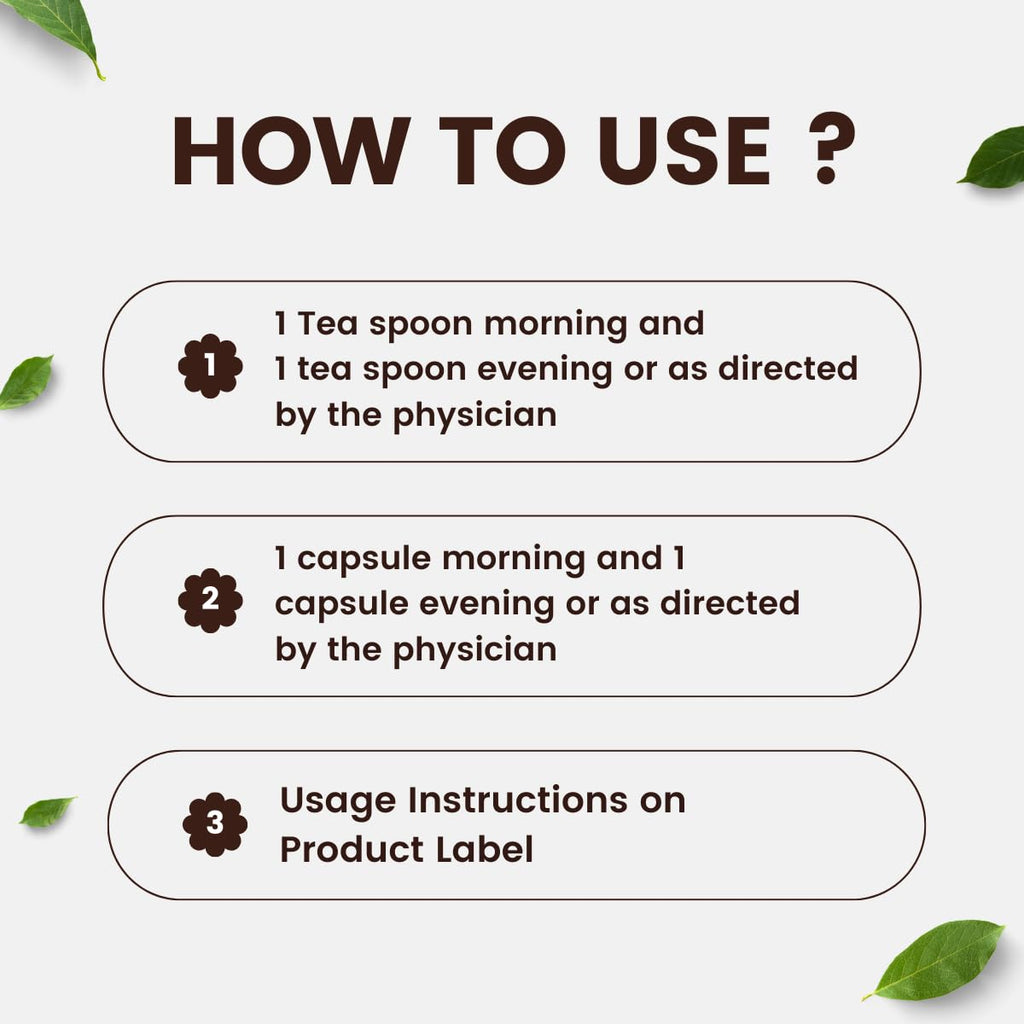 HOW TO USE ?

1

1 Tea spoon morning and 1 tea spoon evening or as directed by the physician

2

1 capsule morning and 1 capsule evening or as directed by the physician

3

Usage Instructions on Product Label